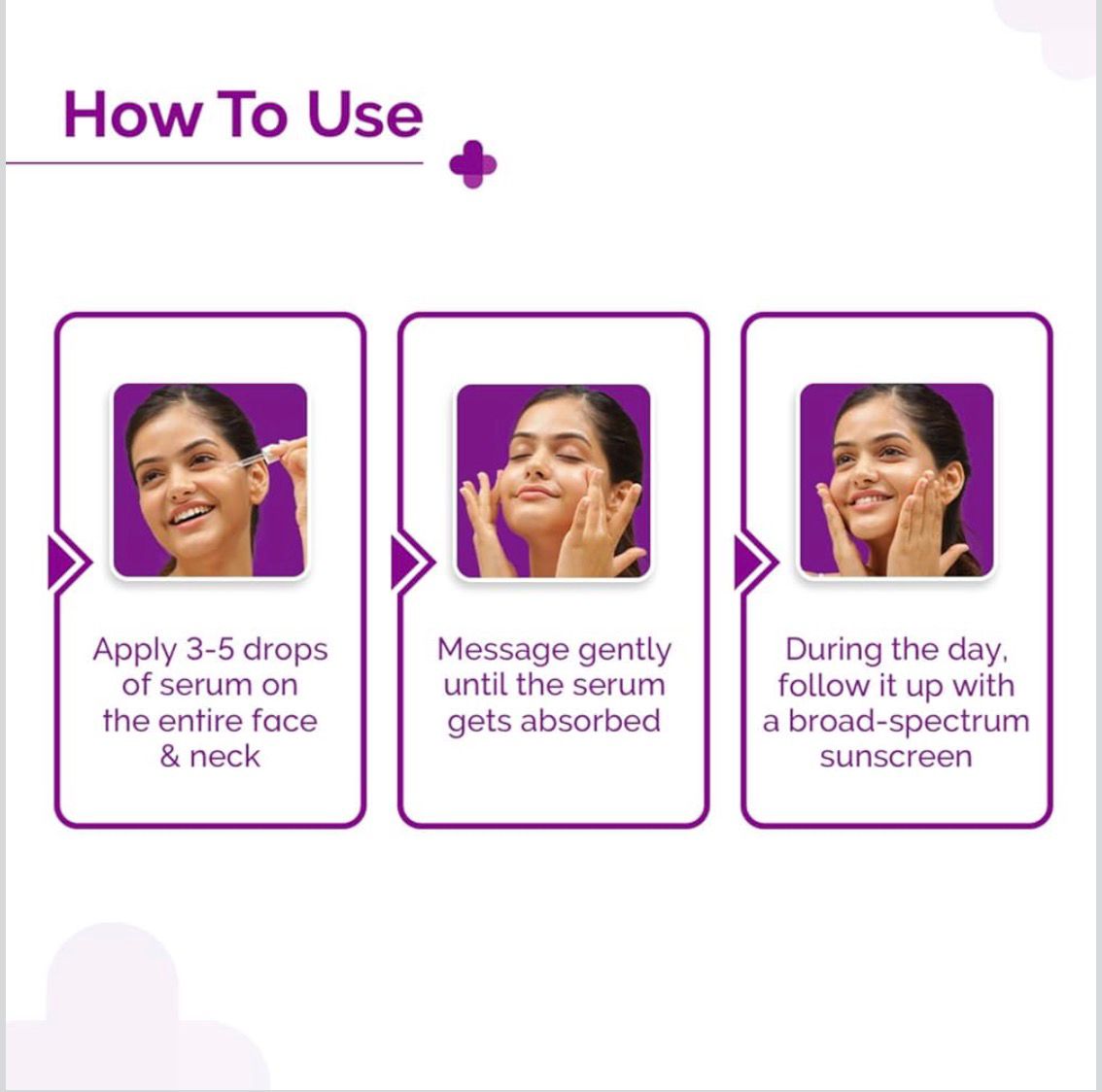 How To Use

Apply 3-5 drops of serum on the entire face & neck

Message gently until the serum gets absorbed

During the day, follow it up with a broad-spectrum sunscreen